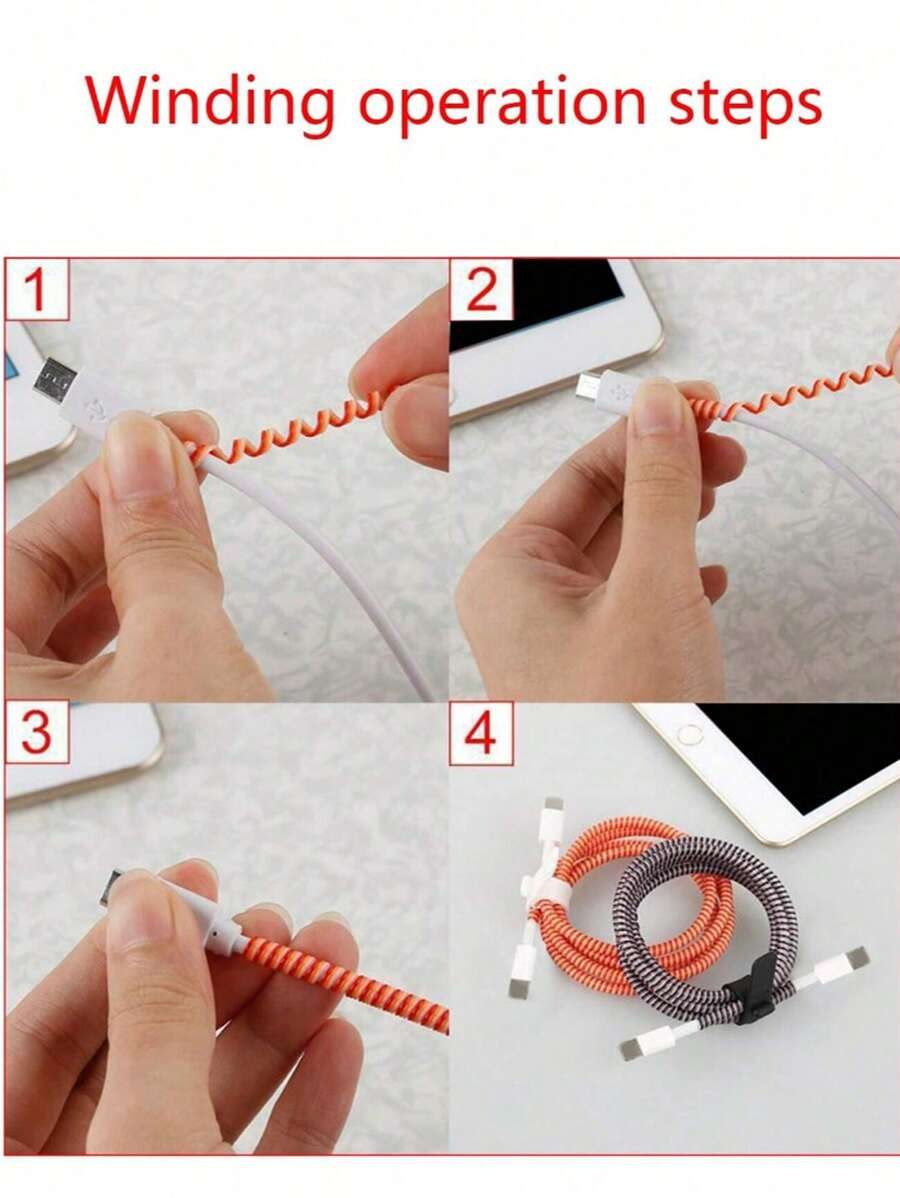 Winding operation steps

1

2

3

4