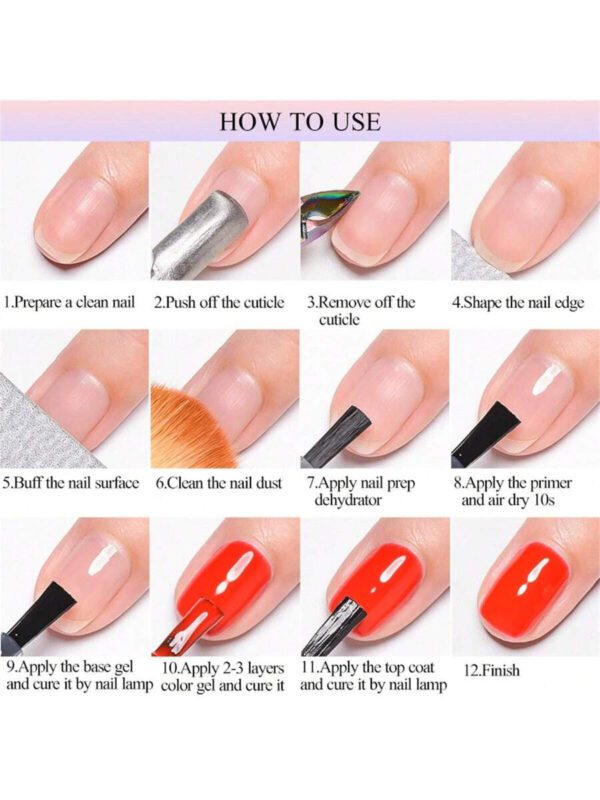 HOW TO USE

1.Prepare a clean nail

2.Push off the cuticle

3.Remove off the cuticle

4.Shape the nail edge

5.Buff the nail surface

6.Clean the nail dust

7.Apply nail prep dehydrator

8.Apply the primer and air dry 10s

9.Apply the base gel and cure it by nail lamp

10.Apply 2-3 layers color gel and cure it

11.Apply the top coat and cure it by nail lamp

12.Finish