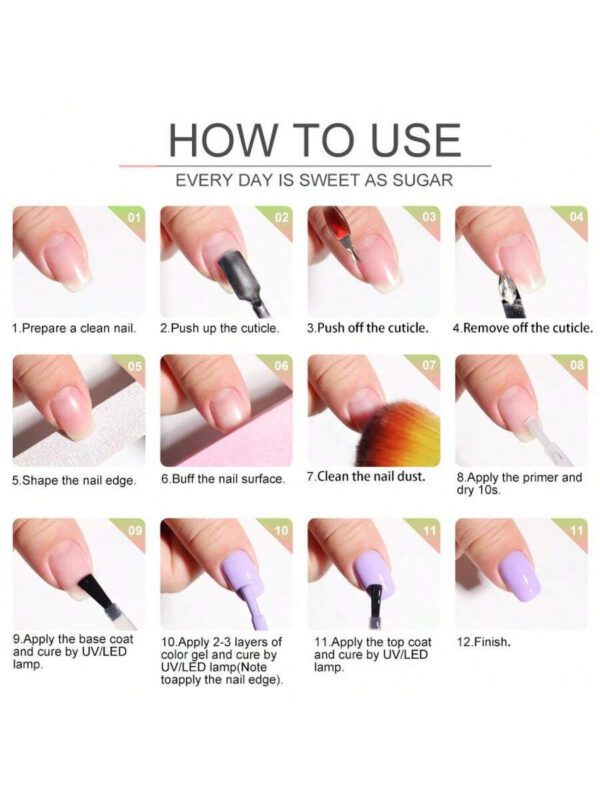 HOW TO USE
EVERY DAY IS SWEET AS SUGAR

01
1.Prepare a clean nail.

02
2.Push up the cuticle.

03
3.Push off the cuticle.

04
4.Remove off the cuticle.

05
5.Shape the nail edge.

06
6.Buff the nail surface.

07
7.Clean the nail dust.

08
8.Apply the primer and dry 10s.

09
9.Apply the base coat and cure by UV/LED lamp.

10
10.Apply 2-3 layers of color gel and cure by UV/LED lamp(Note toapply the nail edge).

11
11.Apply the top coat and cure by UV/LED lamp.

11
12.Finish.