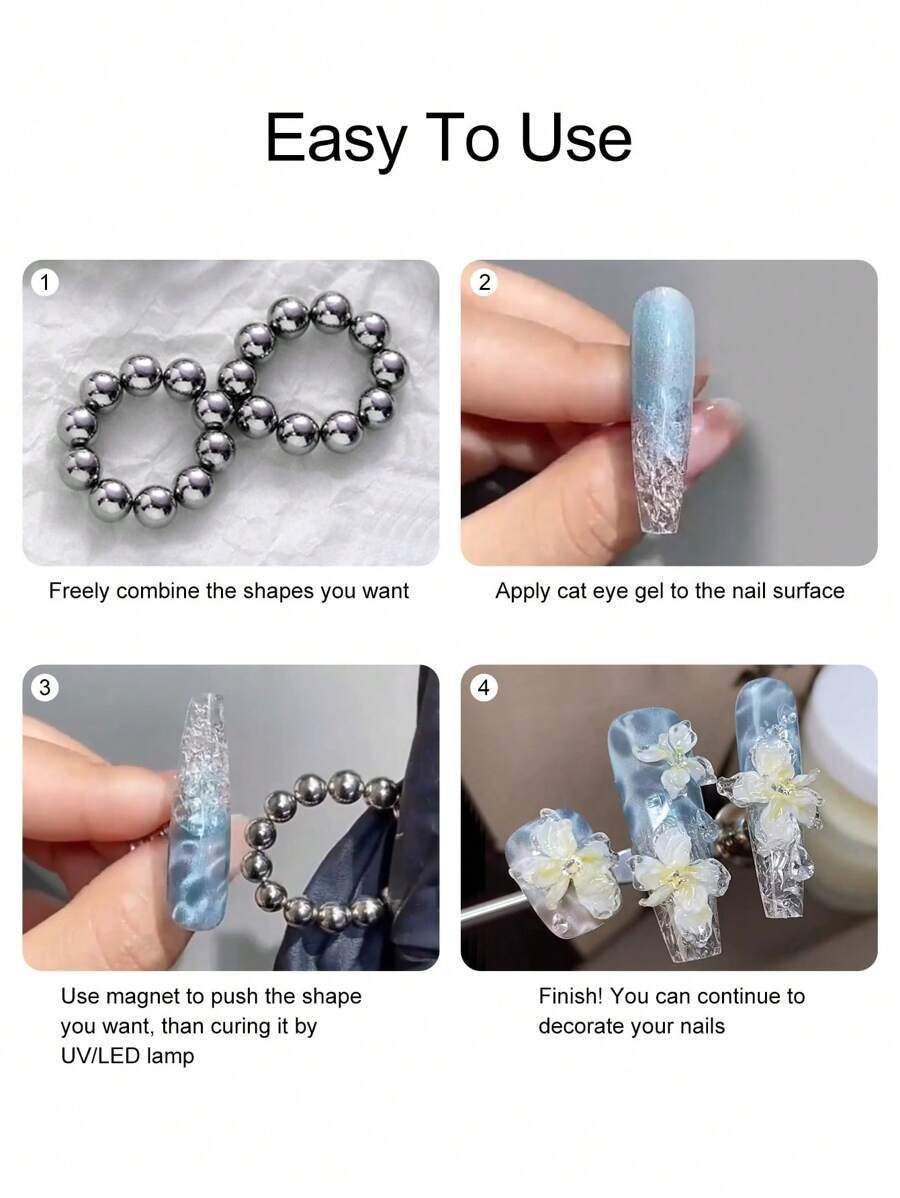 Easy To Use

1

Freely combine the shapes you want

2

Apply cat eye gel to the nail surface

3

Use magnet to push the shape you want, than curing it by UV/LED lamp

4

Finish! You can continue to decorate your nails