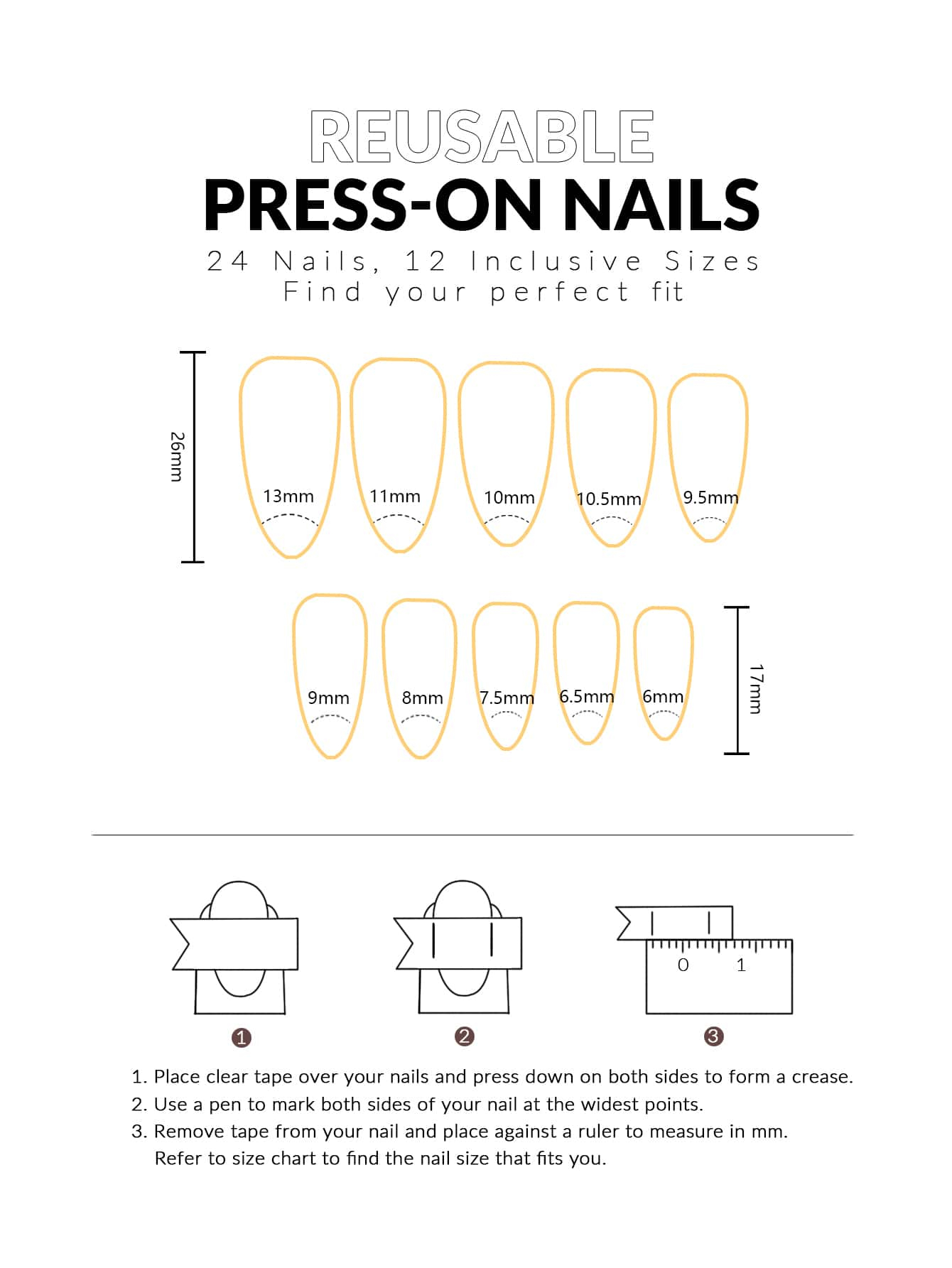 REUSABLE
PRESS-ON NAILS
24 Nails, 12 Inclusive Sizes
Find your perfect fit

26mm

13mm 11mm 10mm 10.5mm 9.5mm

9mm 8mm 7.5mm 6.5mm 6mm

17mm

0 1

1 2 3

1. Place clear tape over your nails and press down on both sides to form a crease.
2. Use a pen to mark both sides of your nail at the widest points.
3. Remove tape from your nail and place against a ruler to measure in mm. Refer to size chart to find the nail size that fits you.