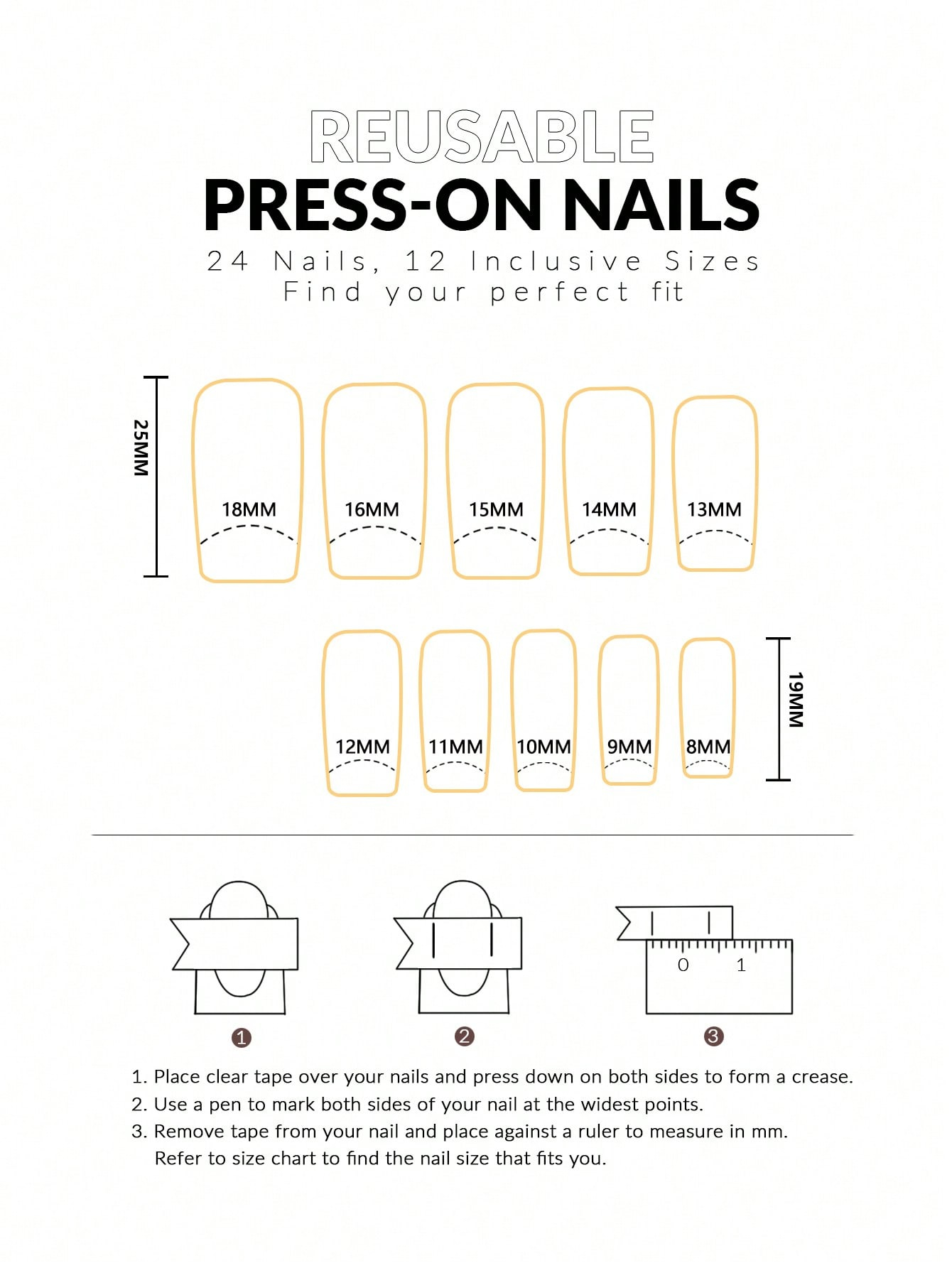 REUSABLE
PRESS-ON NAILS
24 Nails, 12 Inclusive Sizes
Find your perfect fit

25MM
18MM 16MM 15MM 14MM 13MM

12MM 11MM 10MM 9MM 8MM
19MM

0 1

1 2 3

1. Place clear tape over your nails and press down on both sides to form a crease.
2. Use a pen to mark both sides of your nail at the widest points.
3. Remove tape from your nail and place against a ruler to measure in mm. Refer to size chart to find the nail size that fits you.