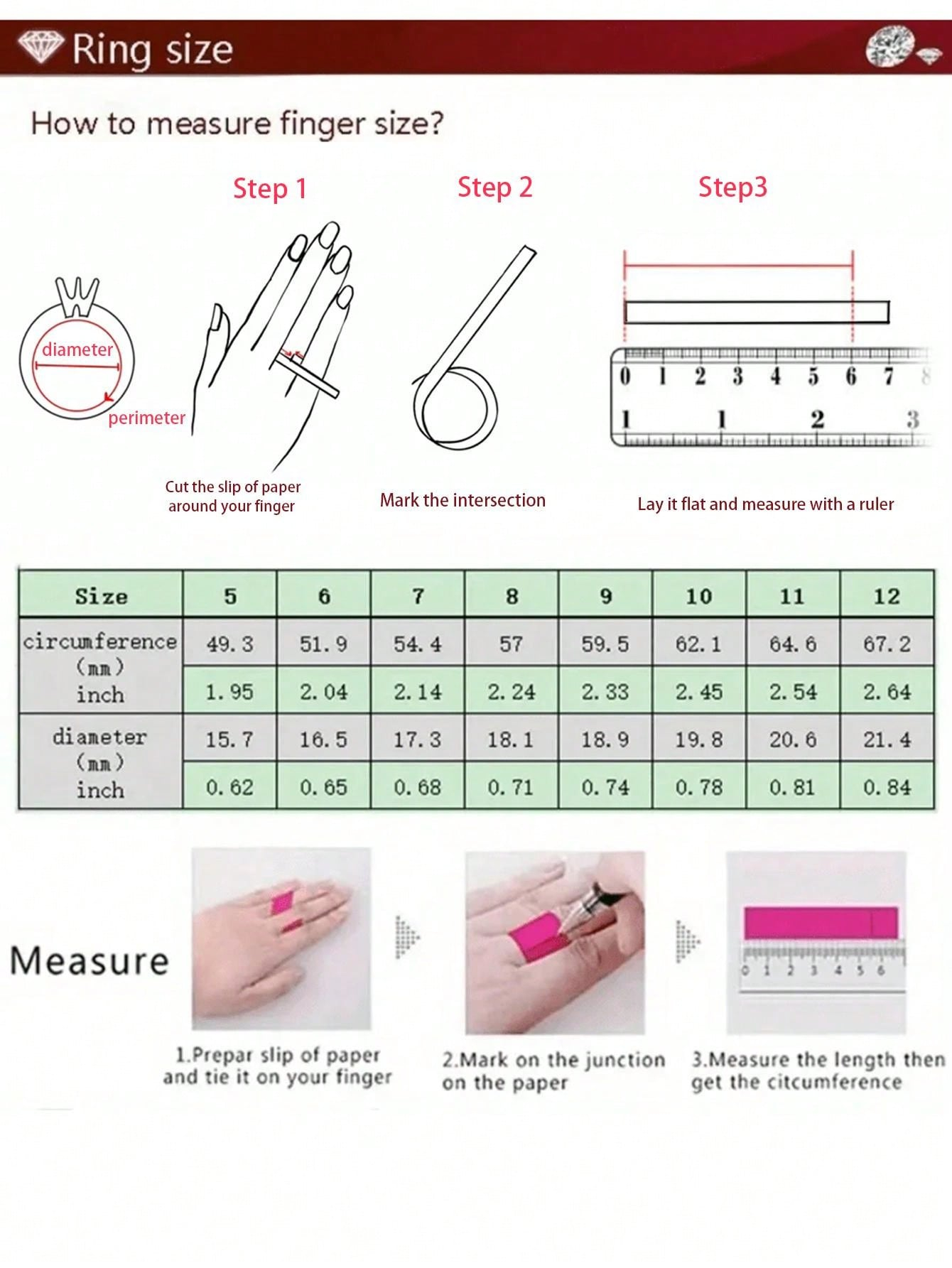 Ring size

How to measure finger size?

Step 1

Step 2

Step3

diameter

perimeter

0 1 2 3 4 5 6 7 8

1 1 2 3

Cut the slip of paper around your finger

Mark the intersection

Lay it flat and measure with a ruler

| Size | 5 | 6 | 7 | 8 | 9 | 10 | 11 | 12 |
|---|---|---|---|---|---|---|---|---|
| circumference (mm) | 49.3 | 51.9 | 54.4 | 57 | 59.5 | 62.1 | 64.6 | 67.2 |
| inch | 1.95 | 2.04 | 2.14 | 2.24 | 2.33 | 2.45 | 2.54 | 2.64 |
| diameter (mm) | 15.7 | 16.5 | 17.3 | 18.1 | 18.9 | 19.8 | 20.6 | 21.4 |
| inch | 0.62 | 0.65 | 0.68 | 0.71 | 0.74 | 0.78 | 0.81 | 0.84 |

Measure

0 1 2 3 4 5 6

1.Prepar slip of paper and tie it on your finger

2.Mark on the junction on the paper

3.Measure the length then get the citcumference