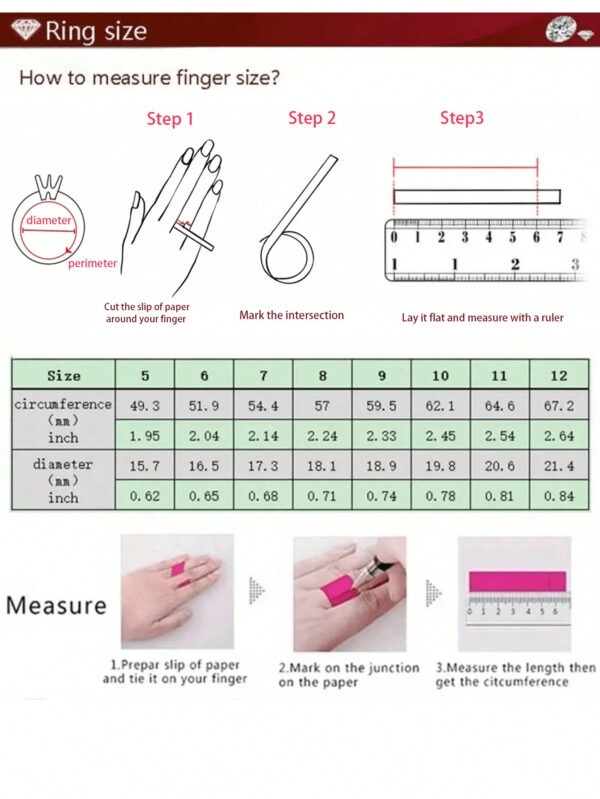 Ring size

How to measure finger size?

Step 1

Step 2

Step3

diameter

perimeter

0 1 2 3 4 5 6 7

1 1 2 3

Cut the slip of paper around your finger

Mark the intersection

Lay it flat and measure with a ruler

| Size | 5 | 6 | 7 | 8 | 9 | 10 | 11 | 12 |
|---|---|---|---|---|---|---|---|---|
| circumference (mm) | 49.3 | 51.9 | 54.4 | 57 | 59.5 | 62.1 | 64.6 | 67.2 |
| inch | 1.95 | 2.04 | 2.14 | 2.24 | 2.33 | 2.45 | 2.54 | 2.64 |
| diameter (mm) | 15.7 | 16.5 | 17.3 | 18.1 | 18.9 | 19.8 | 20.6 | 21.4 |
| inch | 0.62 | 0.65 | 0.68 | 0.71 | 0.74 | 0.78 | 0.81 | 0.84 |

Measure

0 1 2 3 4 5 6

1.Prepar slip of paper and tie it on your finger

2.Mark on the junction on the paper

3.Measure the length then get the citcumference