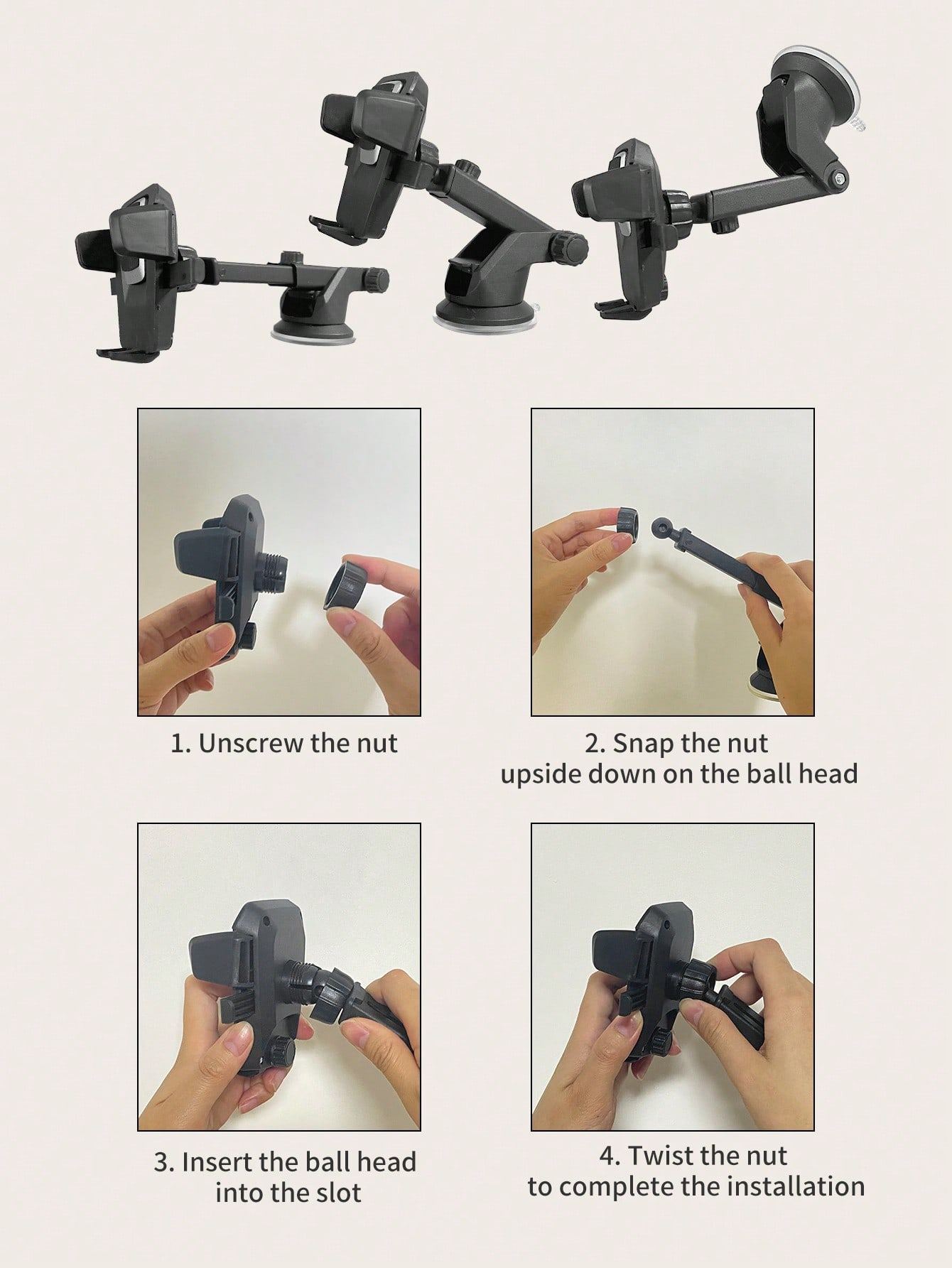 1. Unscrew the nut

2. Snap the nut upside down on the ball head

3. Insert the ball head into the slot

4. Twist the nut to complete the installation