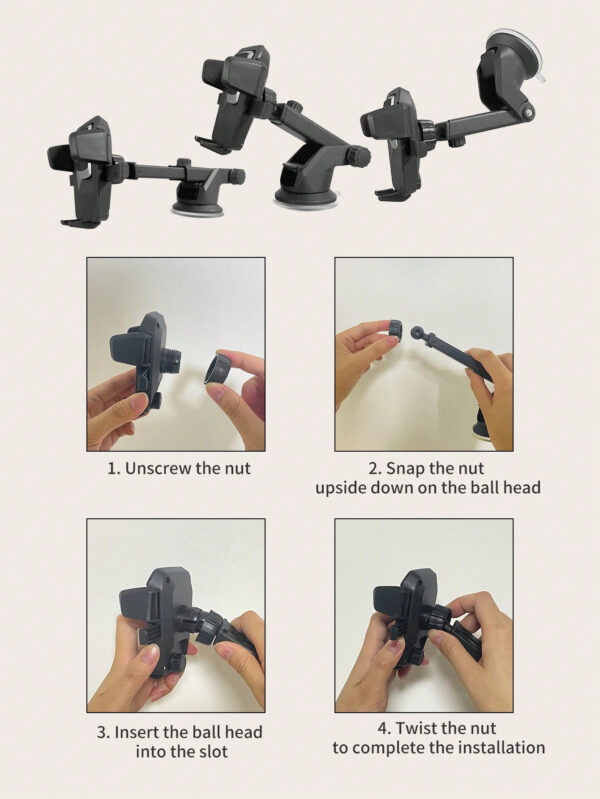 1. Unscrew the nut

2. Snap the nut upside down on the ball head

3. Insert the ball head into the slot

4. Twist the nut to complete the installation